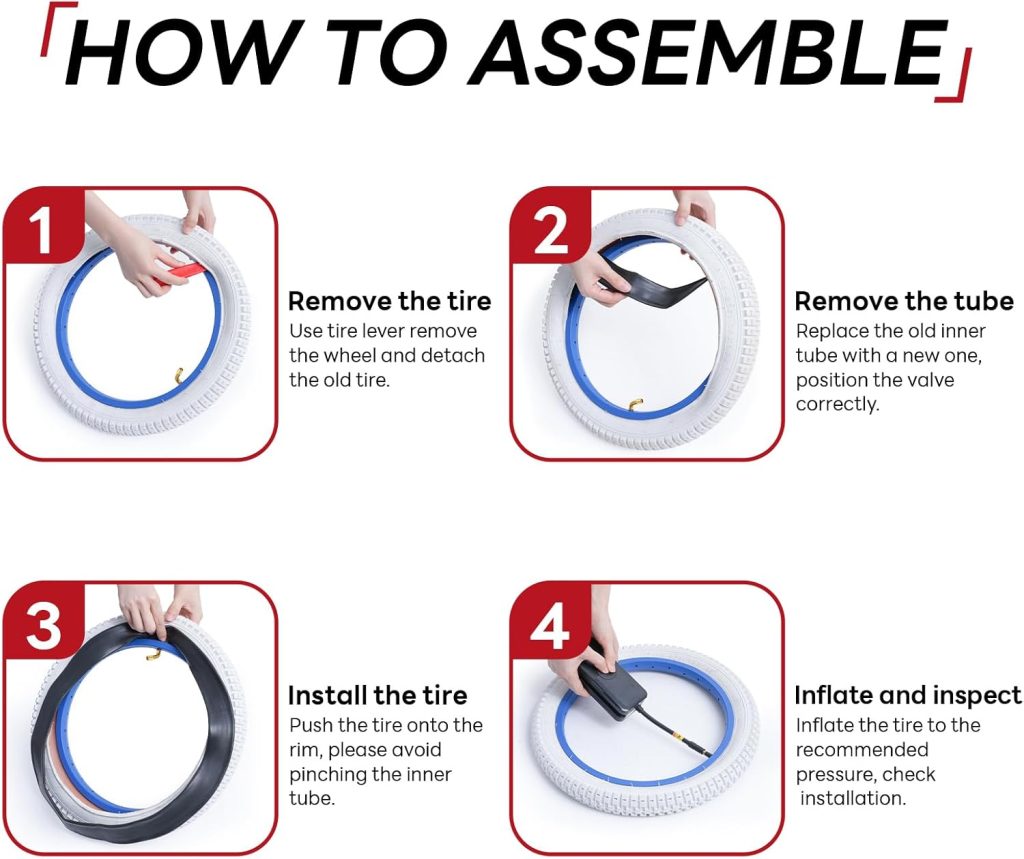 HOW TO ASSEMBLE

1

Remove the tire
Use tire lever remove the wheel and detach the old tire.

2

Remove the tube
Replace the old inner tube with a new one, position the valve correctly.

3

Install the tire
Push the tire onto the rim, please avoid pinching the inner tube.

4

Inflate and inspect
Inflate the tire to the recommended pressure, check installation.