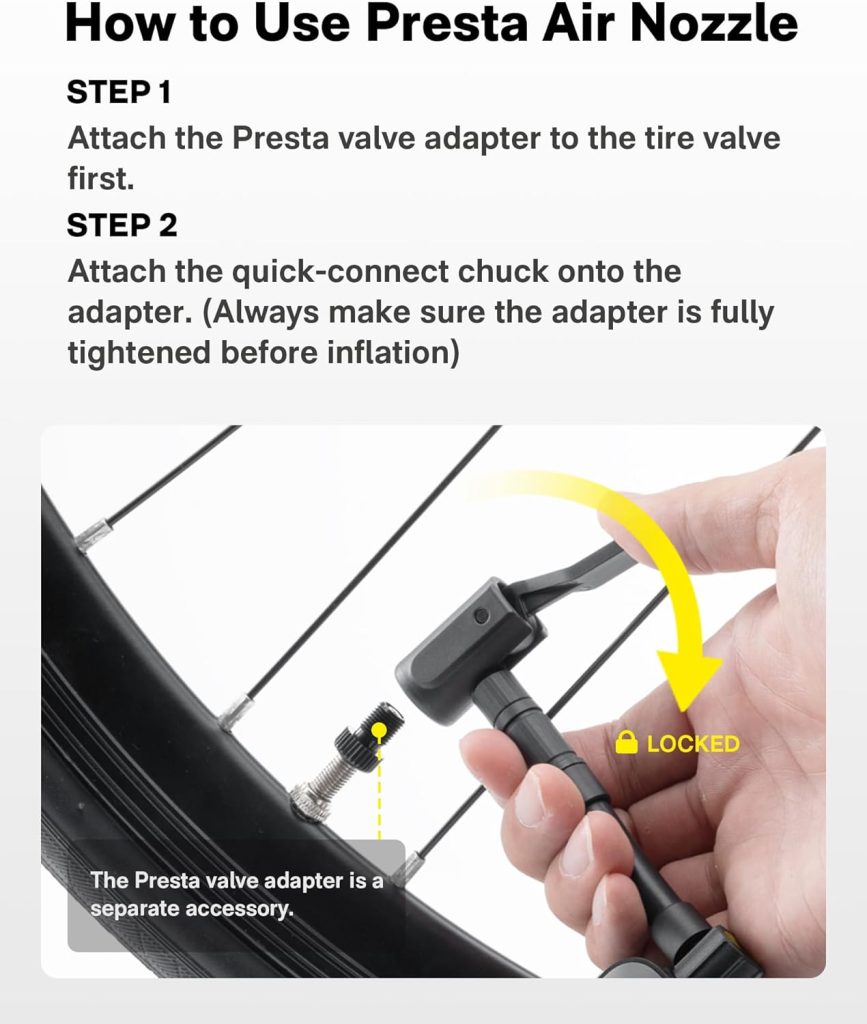 How to Use Presta Air Nozzle

STEP 1
Attach the Presta valve adapter to the tire valve first.

STEP 2
Attach the quick-connect chuck onto the adapter. (Always make sure the adapter is fully tightened before inflation)

LOCKED

The Presta valve adapter is a separate accessory.